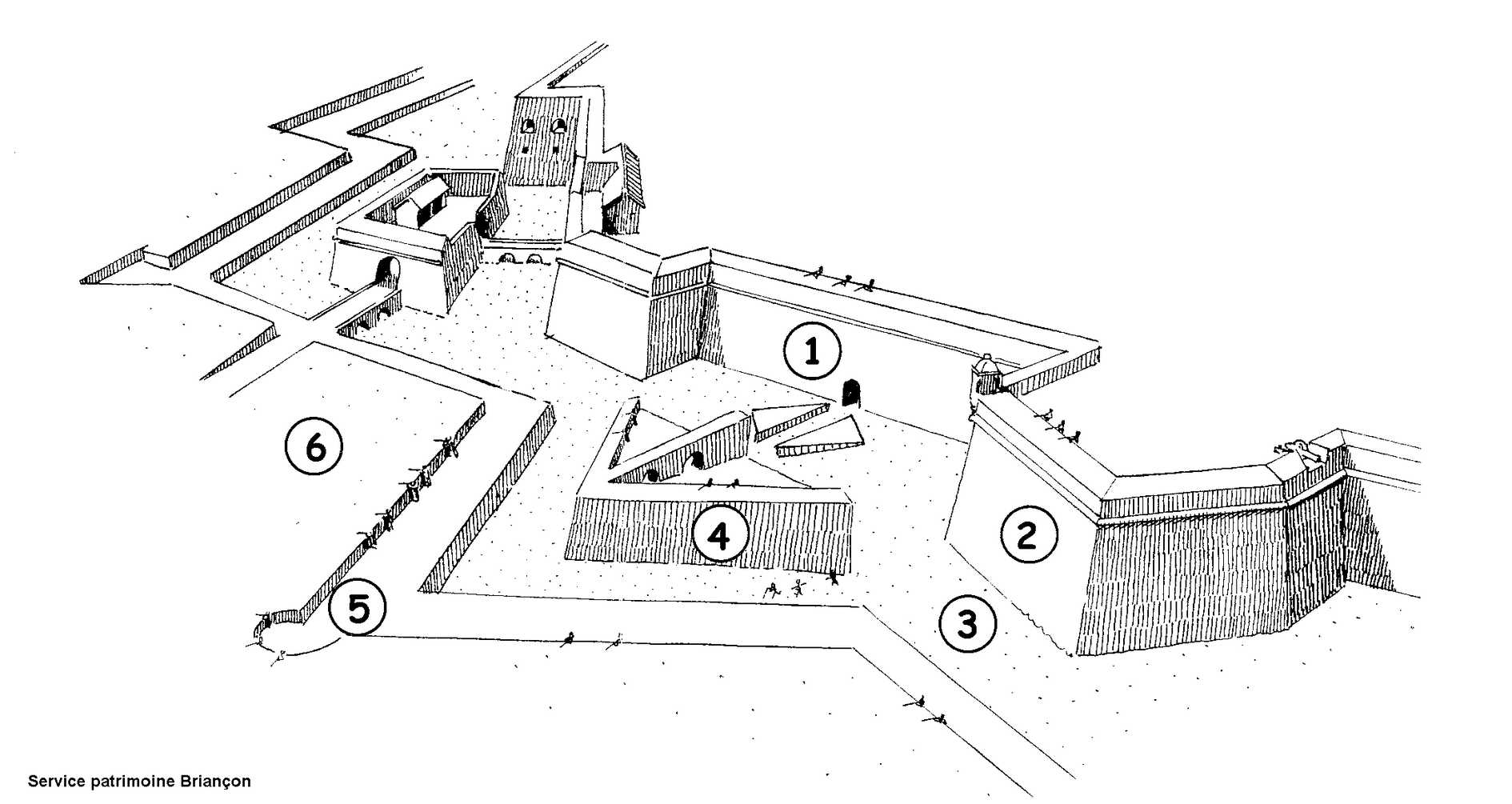 1

6

4

2

5

3

Service patrimoine Briançon